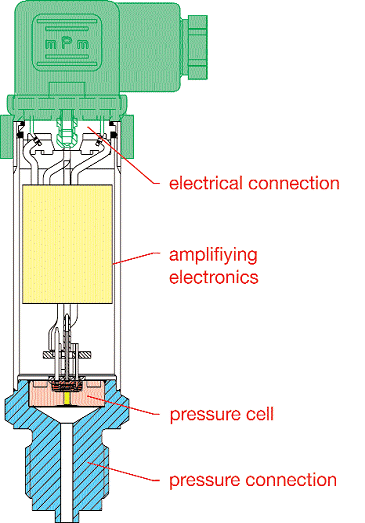 mPm

electrical connection

amplifiying electronics

pressure cell

pressure connection